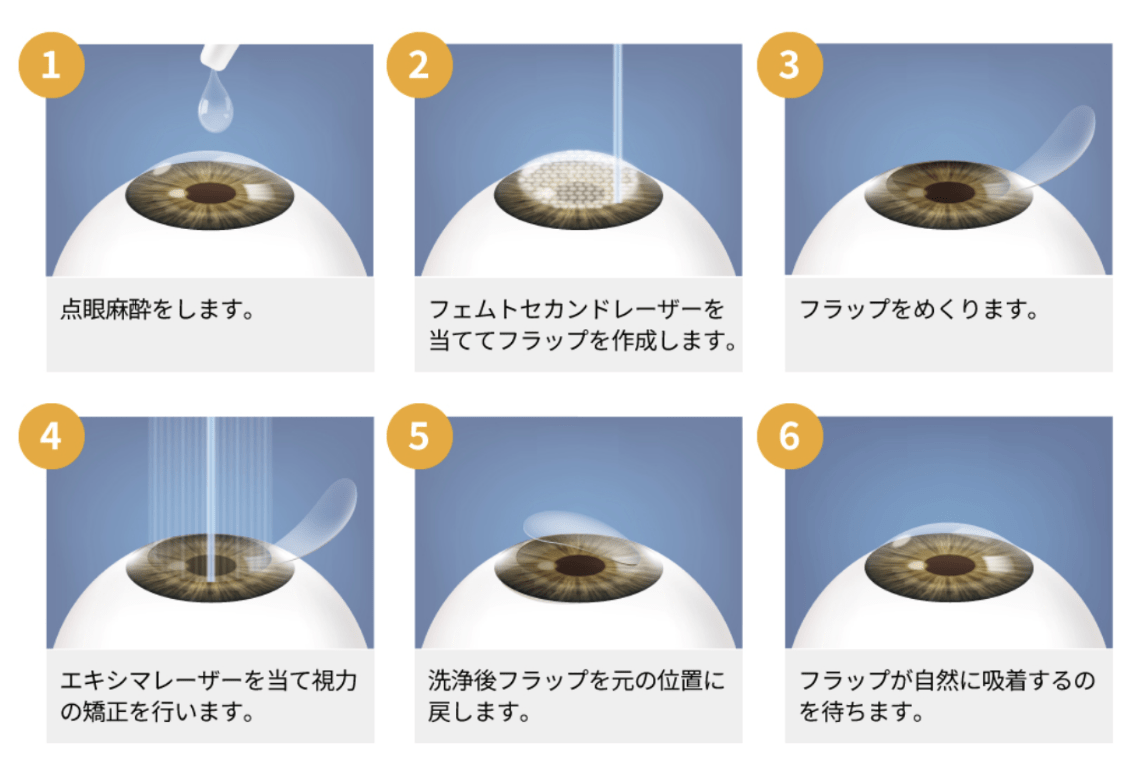 1

点眼麻酔をします。

2

フェムトセカンドレーザーを当ててフラップを作成します。

3

フラップをめくります。

4

エキシマレーザーを当て視力の矯正を行います。

5

洗浄後フラップを元の位置に戻します。

6

フラップが自然に吸着するのを待ちます。